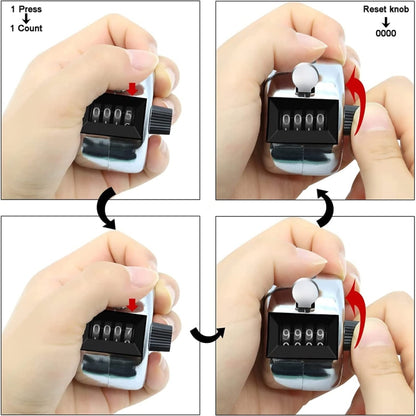 1 Press
↓
1 Count

0005

Reset knob
↓
0000

0000

0007

9999