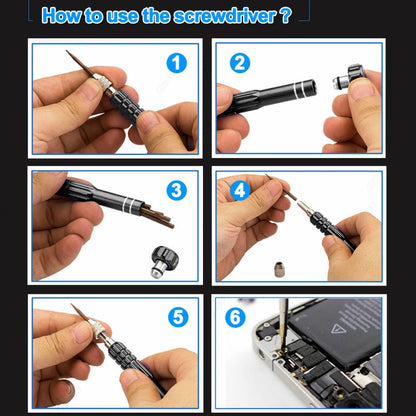 How to use the screwdriver ?

1

2

3

4

5

6