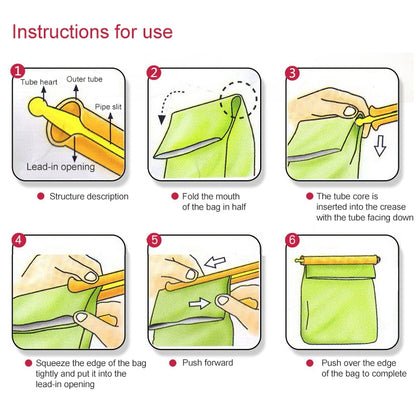 Instructions for use

1
Tube heart
Outer tube
Pipe slit
Lead-in opening

Structure description

2

Fold the mouth of the bag in half

3

The tube core is inserted into the crease with the tube facing down

4

Squeeze the edge of the bag tightly and put it into the lead-in opening

5

Push forward

6

Push over the edge of the bag to complete