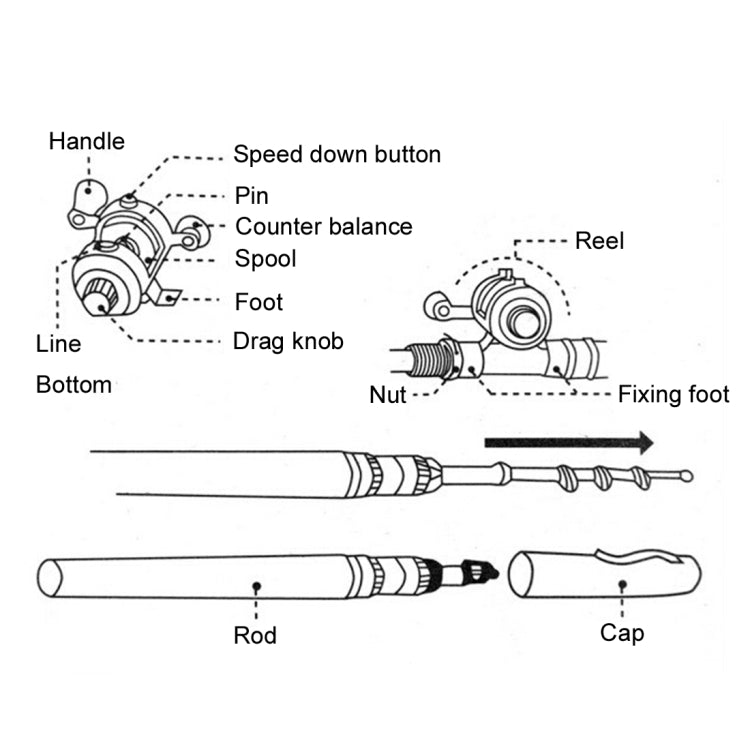 Handle
Speed down button
Pin
Counter balance
Spool
Foot
Line
Drag knob
Bottom

Reel
Nut
Fixing foot

Rod
Cap