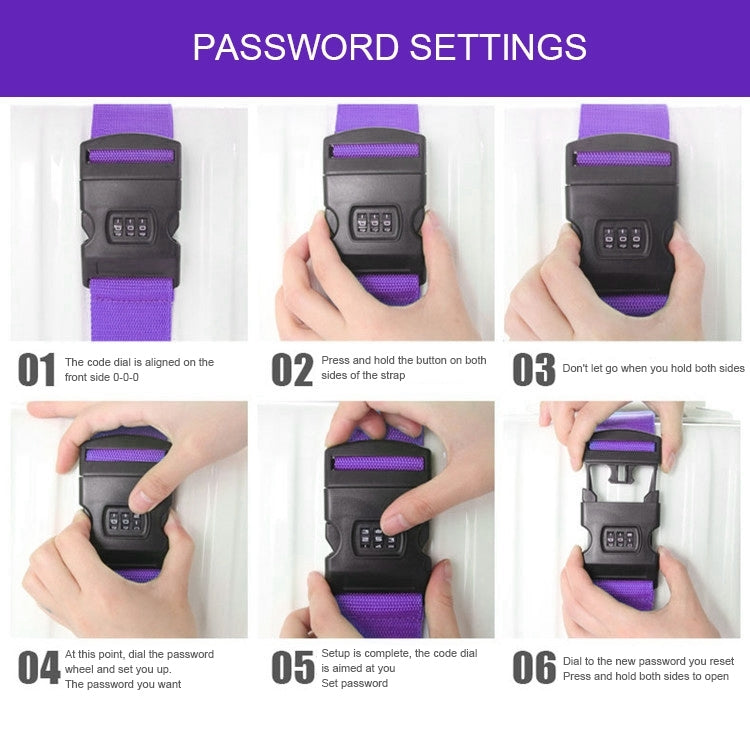 PASSWORD SETTINGS

01 The code dial is aligned on the front side 0-0-0

02 Press and hold the button on both sides of the strap

03 Don't let go when you hold both sides

04 At this point, dial the password wheel and set you up.
The password you want

05 Setup is complete, the code dial is aimed at you
Set password

06 Dial to the new password you reset
Press and hold both sides to open