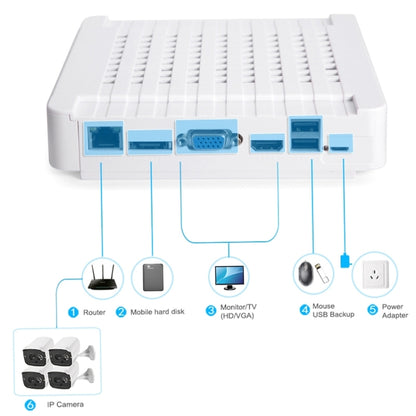 1 Router
2 Mobile hard disk
3 Monitor/TV (HD/VGA)
4 Mouse USB Backup
5 Power Adapter
6 IP Camera