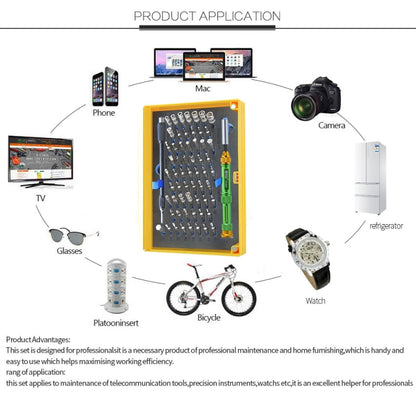 PRODUCT APPLICATION

Mac

Phone

Camera

TV

refrigerator

Glasses

Watch

Platooninsert

Bicycle

Product Advantages:
This set is designed for professionalsit is a necessary product of professional maintenance and home furnishing,which is handy and easy to use which helps maximising working efficiency.
rang of application:
this set applies to maintenance of telecommunication tools,precision instruments,watchs etc,it is an excellent helper for professionals