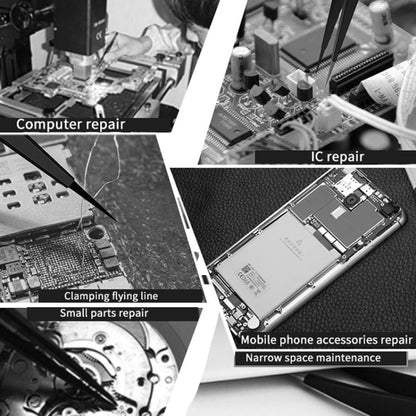 Computer repair

IC repair

Clamping flying line

Small parts repair

Mobile phone accessories repair

Narrow space maintenance