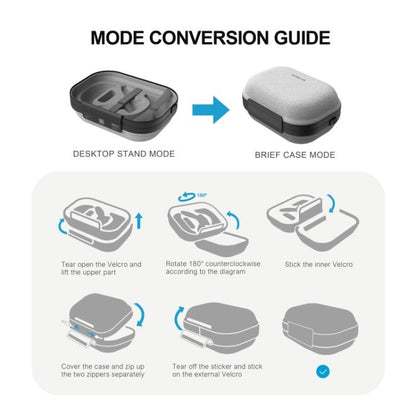 MODE CONVERSION GUIDE

DESKTOP STAND MODE

BRIEF CASE MODE

180°

Tear open the Velcro and lift the upper part

Rotate 180° counterclockwise according to the diagram

Stick the inner Velcro

Cover the case and zip up the two zippers separately

Tear off the sticker and stick on the external Velcro