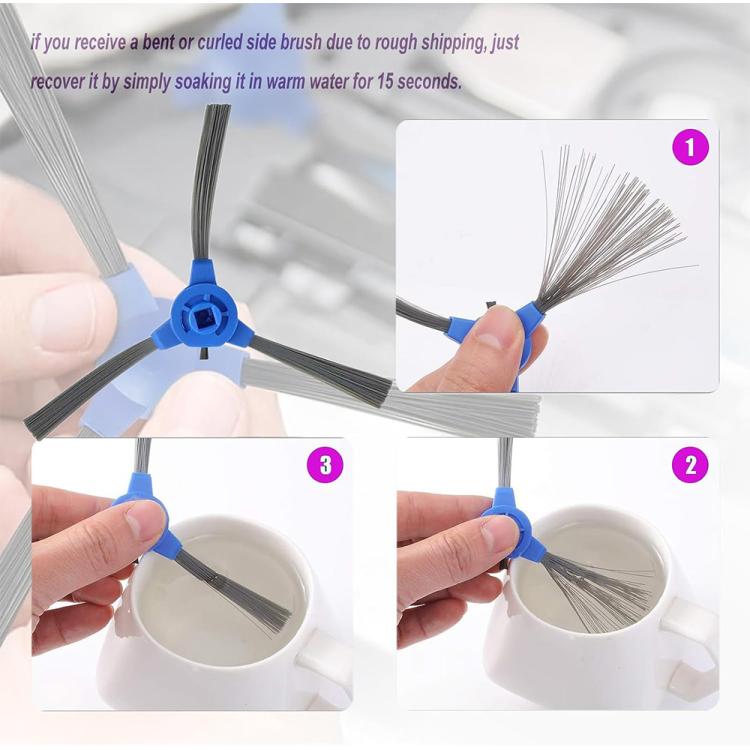 if you receive a bent or curled side brush due to rough shipping, just recover it by simply soaking it in warm water for 15 seconds.

1

3

2