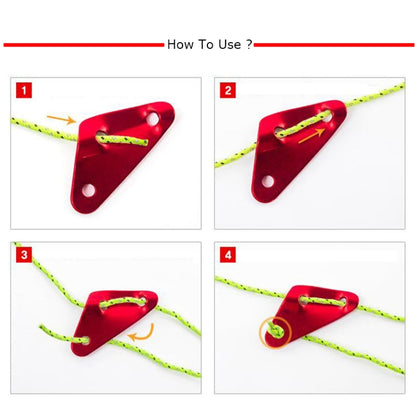 How To Use ?

1

2

3

4