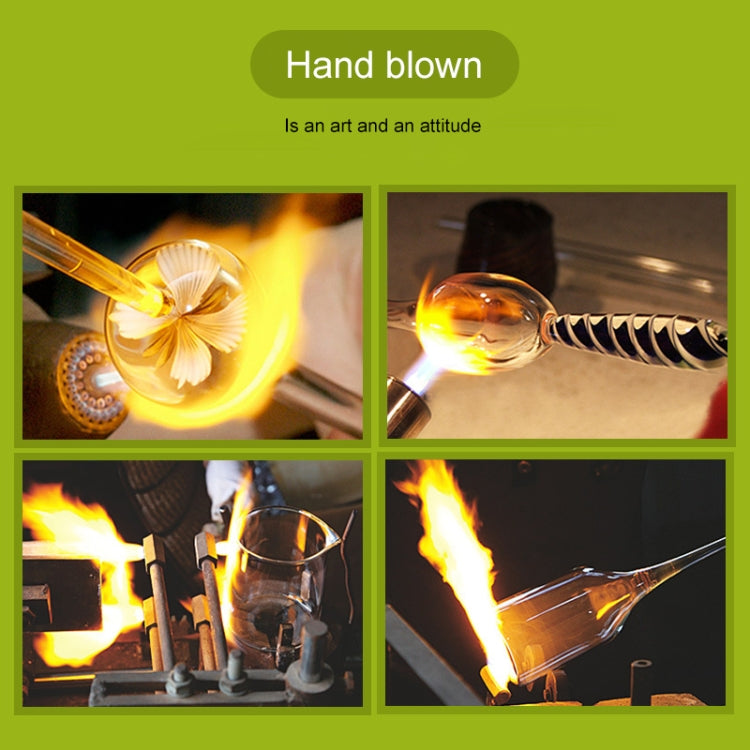 Hand blown

Is an art and an attitude