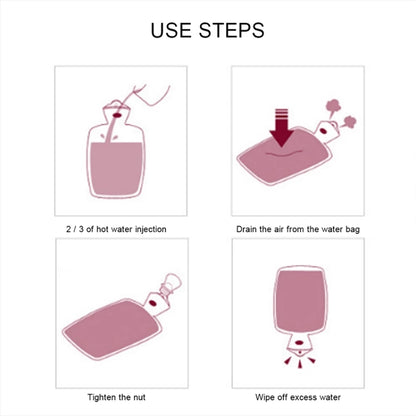 USE STEPS

2 / 3 of hot water injection

Drain the air from the water bag

Tighten the nut

Wipe off excess water