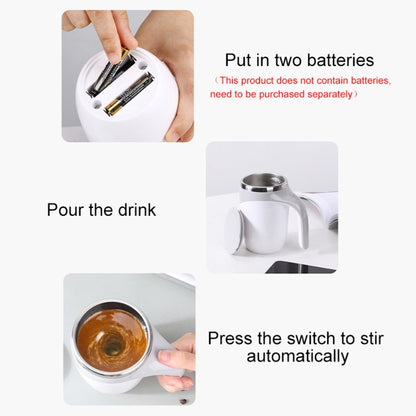 Put in two batteries
（This product does not contain batteries, need to be purchased separately）

Pour the drink

Press the switch to stir automatically