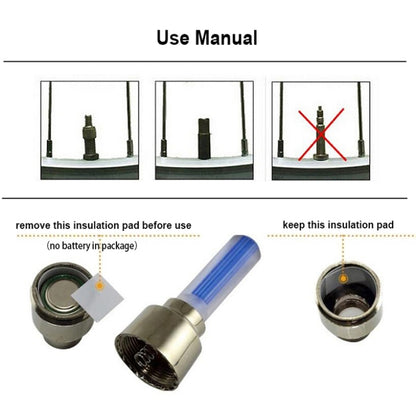 Use Manual

remove this insulation pad before use

（no battery in package）

keep this insulation pad