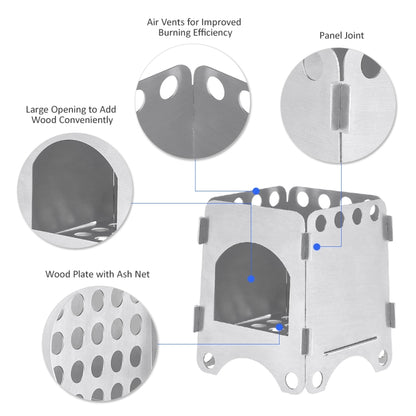 Air Vents for Improved Burning Efficiency

Panel Joint

Large Opening to Add Wood Conveniently

Wood Plate with Ash Net