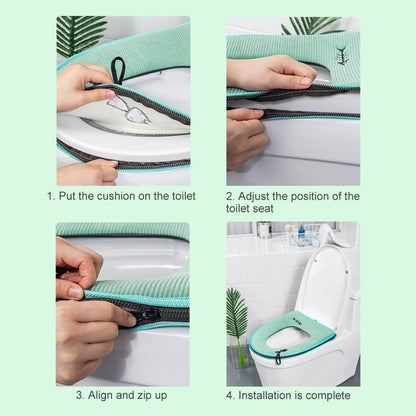 1. Put the cushion on the toilet

2. Adjust the position of the toilet seat

3. Align and zip up

4. Installation is complete