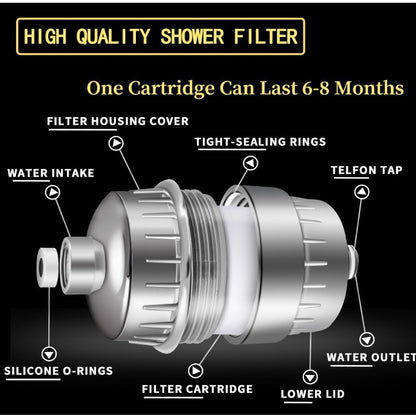 HIGH QUALITY SHOWER FILTER

One Cartridge Can Last 6-8 Months

FILTER HOUSING COVER

TIGHT-SEALING RINGS

WATER INTAKE

TELFON TAP

SILICONE O-RINGS

FILTER CARTRIDGE

LOWER LID

WATER OUTLET