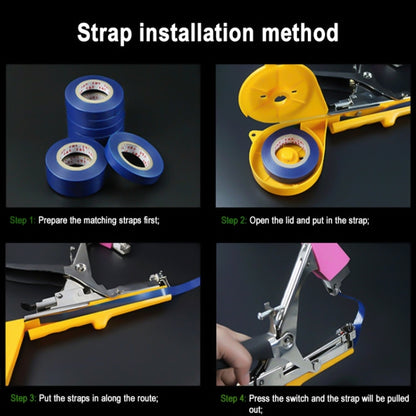 Strap installation method

Step 1: Prepare the matching straps first;

Step 2: Open the lid and put in the strap;

Step 3: Put the straps in along the route;

Step 4: Press the switch and the strap will be pulled out;