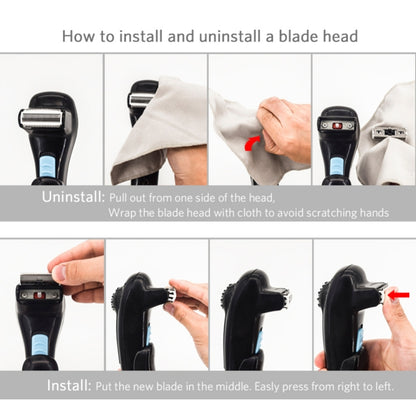 How to install and uninstall a blade head

Uninstall: Pull out from one side of the head,
Wrap the blade head with cloth to avoid scratching hands

Install: Put the new blade in the middle. Easly press from right to left.