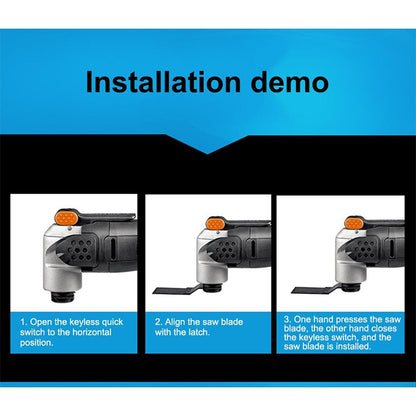 Installation demo

1. Open the keyless quick switch to the horizontal position.

2. Align the saw blade with the latch.

3. One hand presses the saw blade, the other hand closes the keyless switch, and the saw blade is installed.