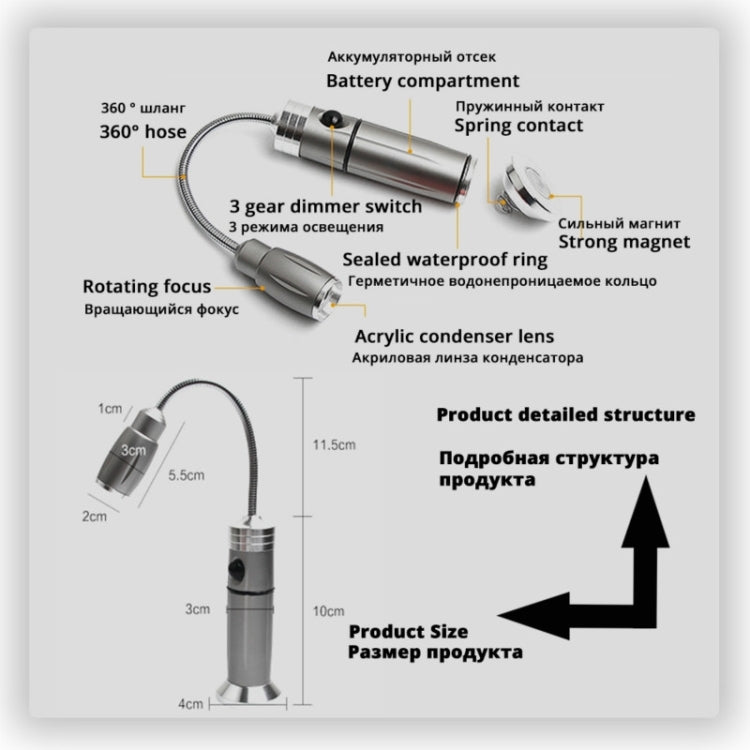 Аккумуляторный отсек
Battery compartment

360 ° шланг
360° hose

Пружинный контакт
Spring contact

3 gear dimmer switch
3 режима освещения

Сильный магнит
Strong magnet

Sealed waterproof ring
Герметичное водонепроницаемое кольцо

Rotating focus
Вращающийся фокус

Acrylic condenser lens
Акриловая линза конденсатора

1cm
3cm
5.5cm
2cm
11.5cm
3cm
10cm
4cm

Product detailed structure

Подробная структура продукта

Product Size
Размер продукта