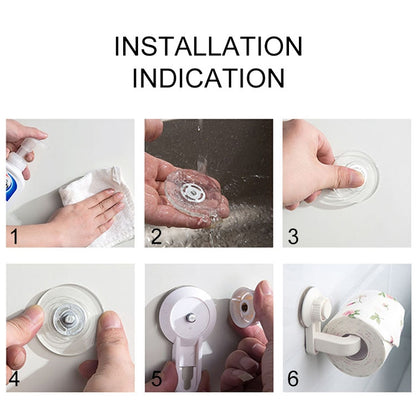 INSTALLATION INDICATION

1

2

3

4

5

6