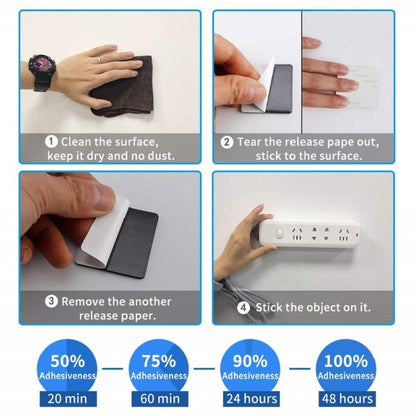 1 Clean the surface, keep it dry and no dust.

2 Tear the release pape out, stick to the surface.

3 Remove the another release paper.

4 Stick the object on it.

50% Adhesiveness 20 min

75% Adhesiveness 60 min

90% Adhesiveness 24 hours

100% Adhesiveness 48 hours