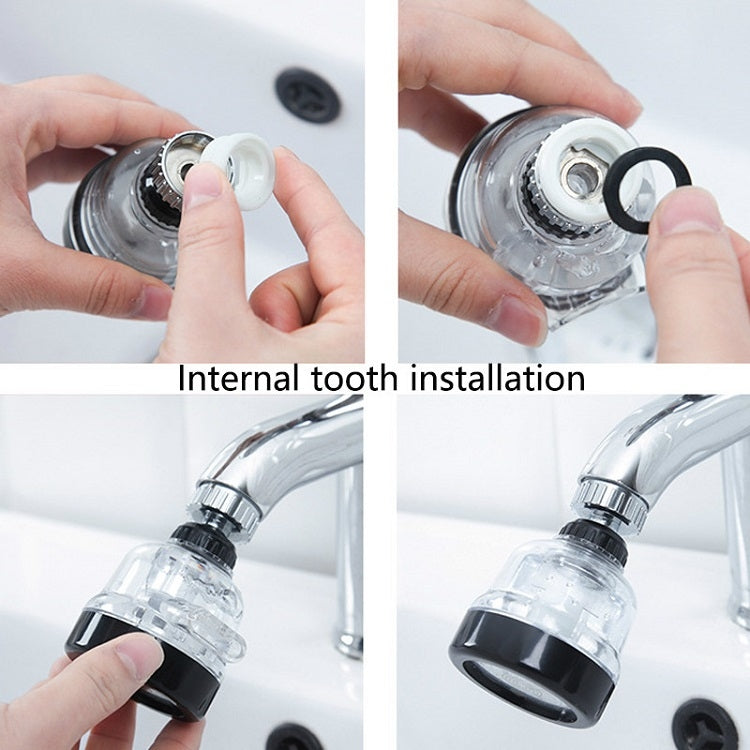 Internal tooth installation