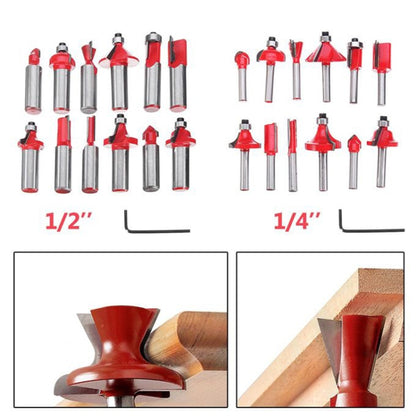 1/2''

1/4''