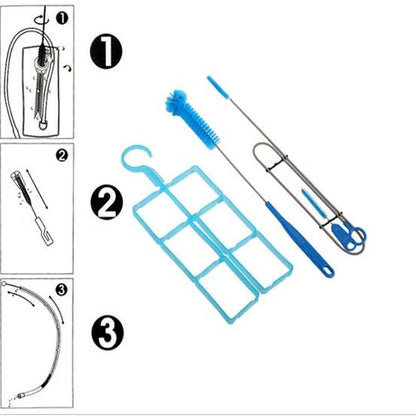 1
1
2
2
3
3