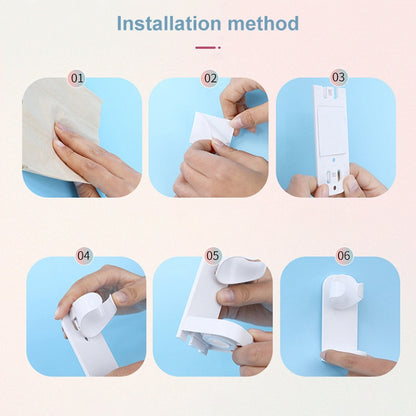 Installation method

01

02

03

04

05

06