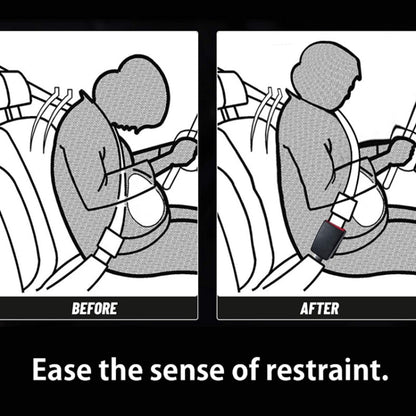 BEFORE

AFTER

Ease the sense of restraint.