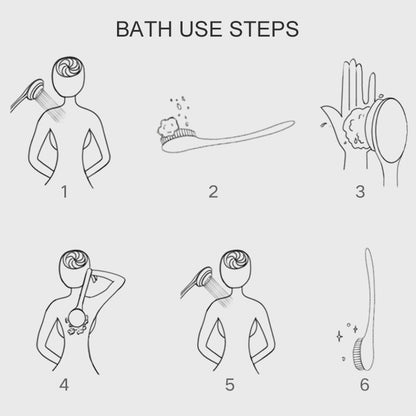 BATH USE STEPS

1

2

3

4

5

6