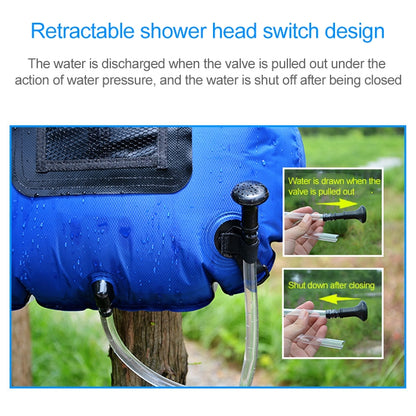 Retractable shower head switch design

The water is discharged when the valve is pulled out under the action of water pressure, and the water is shut off after being closed

Water is drawn when the valve is pulled out

Shut down after closing