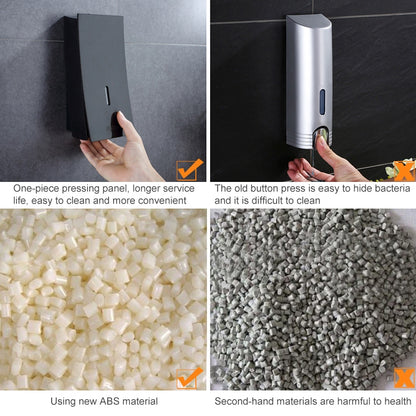 One-piece pressing panel, longer service life, easy to clean and more convenient

The old button press is easy to hide bacteria and it is difficult to clean

Using new ABS material

Second-hand materials are harmful to health