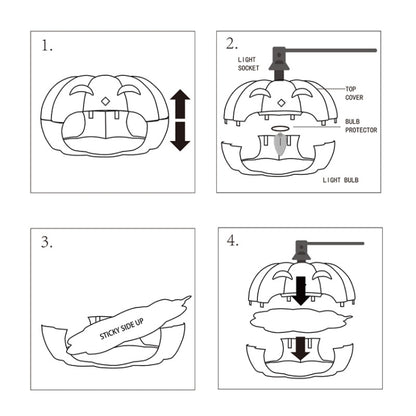 1.

2.

LIGHT SOCKET

TOP COVER

BULB PROTECTOR

LIGHT BULB

3.

STICKY SIDE UP

4.