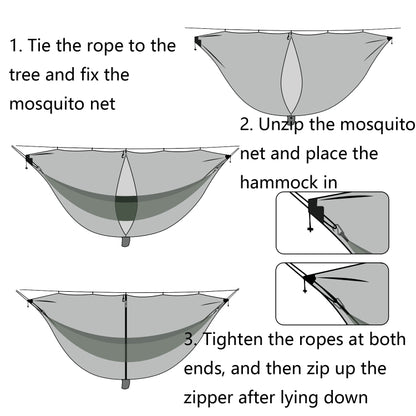 1. Tie the rope to the tree and fix the mosquito net

2. Unzip the mosquito net and place the hammock in

3. Tighten the ropes at both ends, and then zip up the zipper after lying down