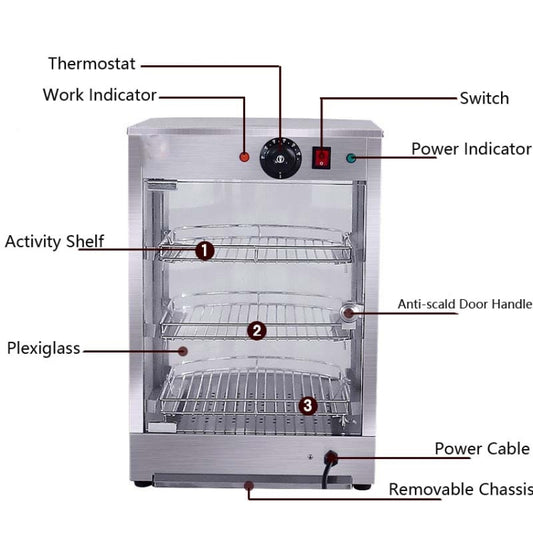 Thermostat
Work Indicator
Switch
Power Indicator
Activity Shelf
1
Anti-scald Door Handle
2
Plexiglass
3
Power Cable
Removable Chassis