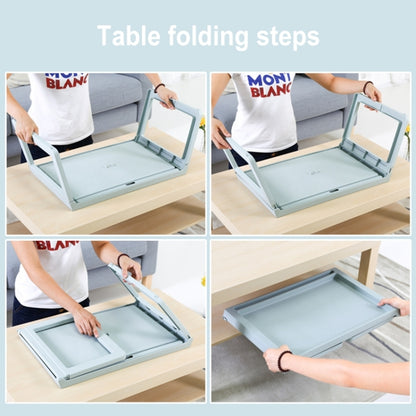 Table folding steps

MONT BLANC

MONT BLANC

BLANC