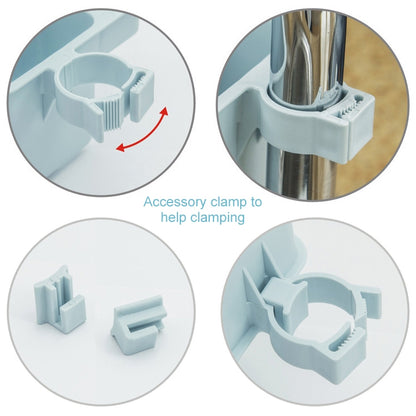 Accessory clamp to help clamping