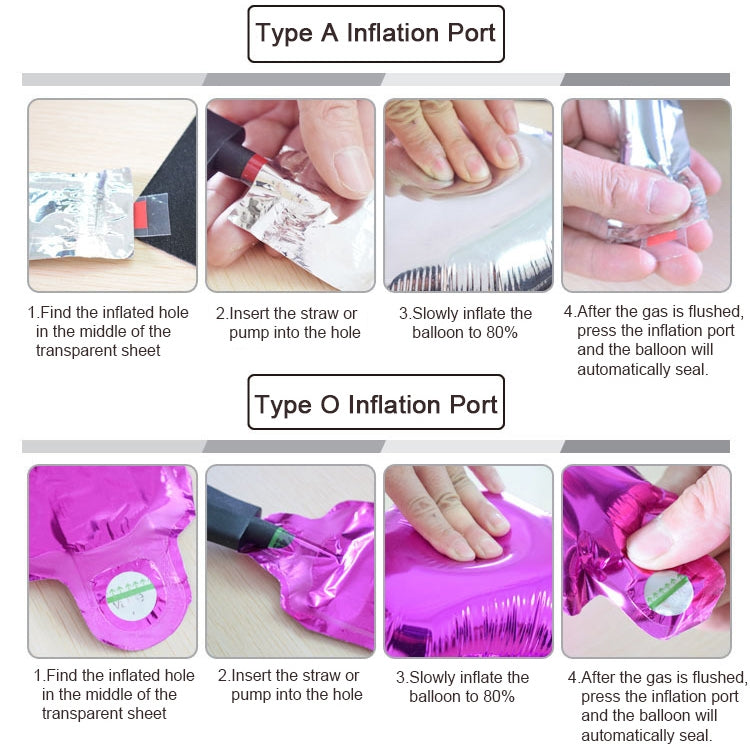 Type A Inflation Port

1.Find the inflated hole in the middle of the transparent sheet

2.Insert the straw or pump into the hole

3.Slowly inflate the balloon to 80%

4.After the gas is flushed, press the inflation port and the balloon will automatically seal.

Type O Inflation Port

1.Find the inflated hole in the middle of the transparent sheet

2.Insert the straw or pump into the hole

3.Slowly inflate the balloon to 80%

4.After the gas is flushed, press the inflation port and the balloon will automatically seal.