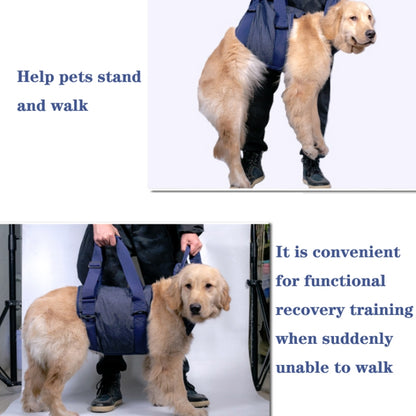 Help pets stand and walk

It is convenient for functional recovery training when suddenly unable to walk