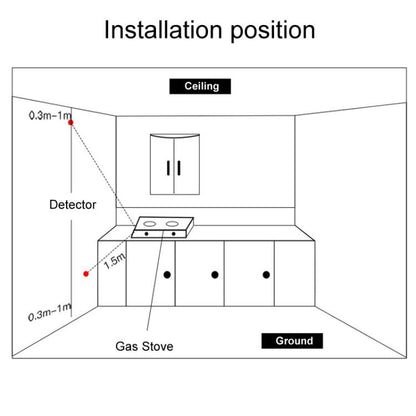 Installation position

Ceiling

0.3m-1m

Detector

1.5m

0.3m-1m

Gas Stove

Ground