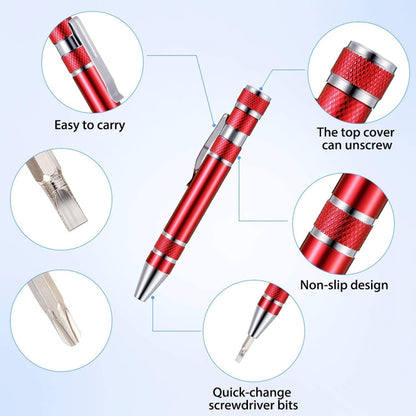 Easy to carry

The top cover can unscrew

Non-slip design

Quick-change screwdriver bits