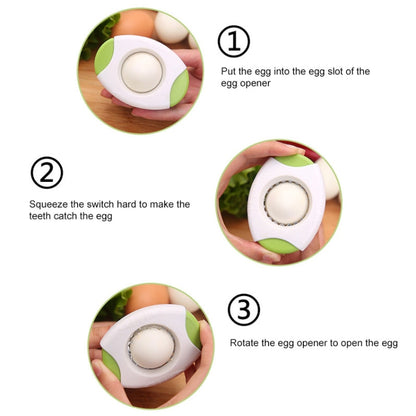 ①

Put the egg into the egg slot of the egg opener

②

Squeeze the switch hard to make the teeth catch the egg

③

Rotate the egg opener to open the egg