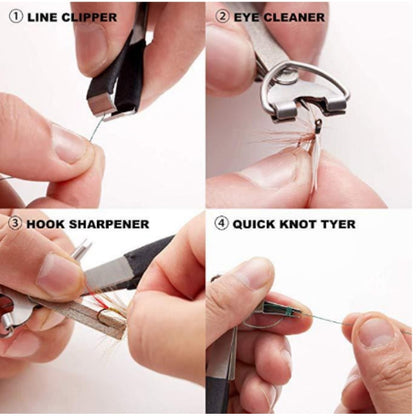 ① LINE CLIPPER

② EYE CLEANER

③ HOOK SHARPENER

④ QUICK KNOT TYER