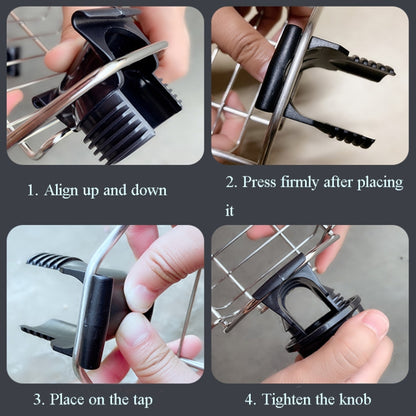 1. Align up and down

2. Press firmly after placing it

3. Place on the tap

4. Tighten the knob