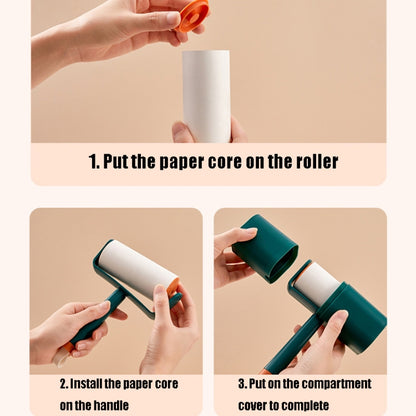 1. Put the paper core on the roller

2. Install the paper core on the handle

3. Put on the compartment cover to complete