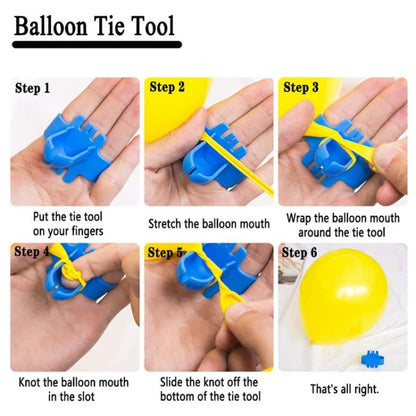 Balloon Tie Tool

Step 1

Put the tie tool on your fingers

Step 2

Stretch the balloon mouth

Step 3

Wrap the balloon mouth around the tie tool

Step 4

Knot the balloon mouth in the slot

Step 5

Slide the knot off the bottom of the tie tool

Step 6

That's all right.