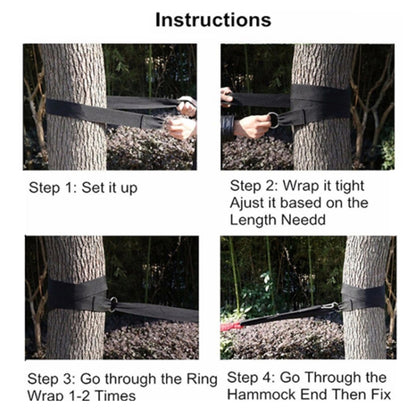 Instructions

Step 1: Set it up

Step 2: Wrap it tight
Ajust it based on the Length Needd

Step 3: Go through the Ring
Wrap 1-2 Times

Step 4: Go Through the Hammock End Then Fix