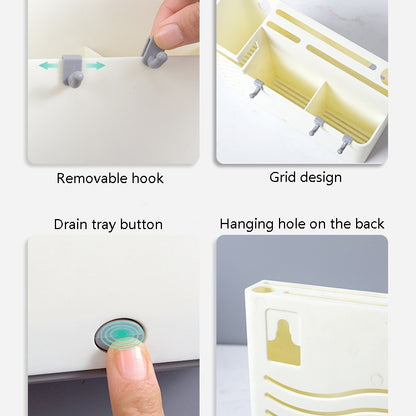 Removable hook

Grid design

Drain tray button

Hanging hole on the back