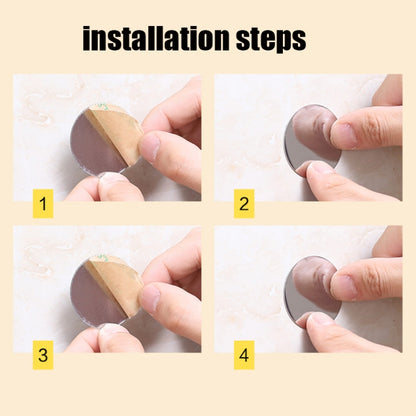 installation steps

1

2

3

4