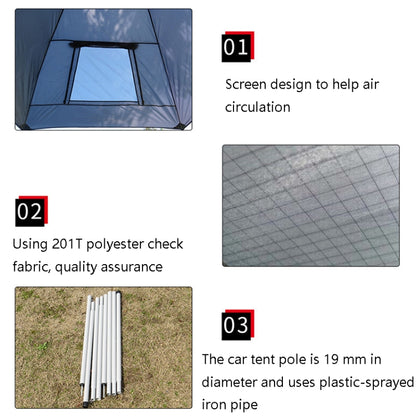 01

Screen design to help air circulation

02

Using 201T polyester check fabric, quality assurance

03

The car tent pole is 19 mm in diameter and uses plastic-sprayed iron pipe